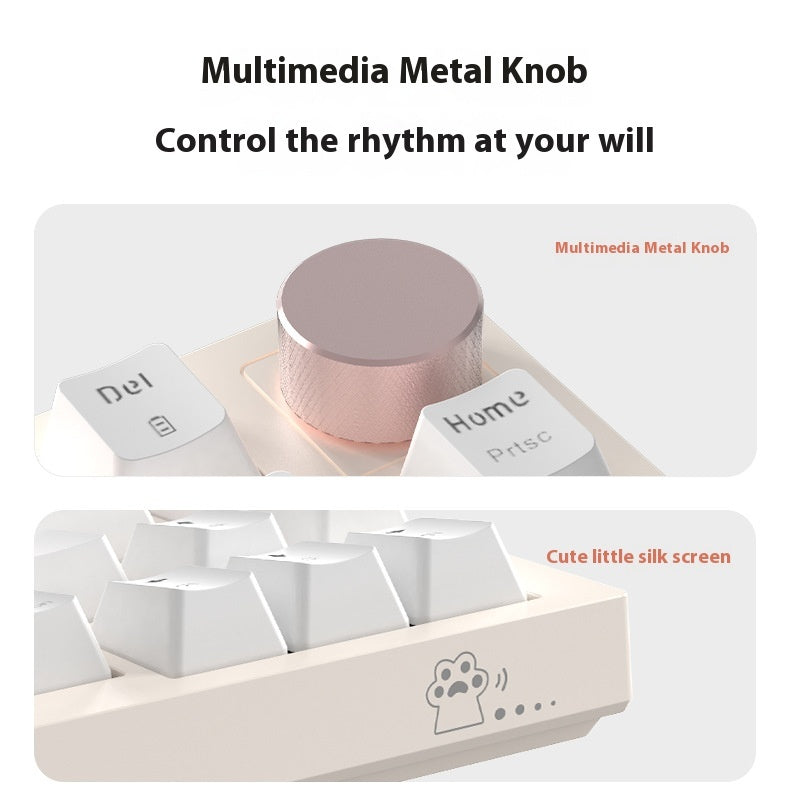 Multimedia Metal Knob

Control the rhythm at your will

Multimedia Metal Knob

Del

Home
Prtsc

Cute little silk screen